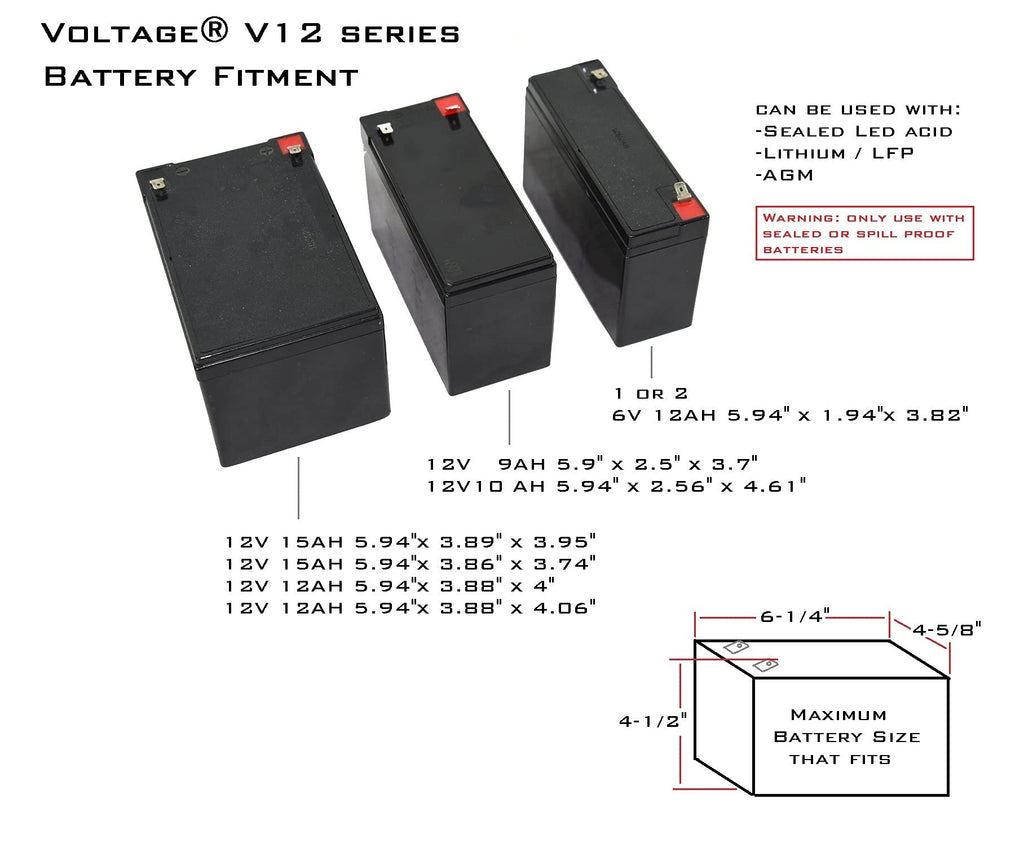 Voltage® V12 series
Battery Fitment

can be used with:
-Sealed Led acid
-Lithium / LFP
-AGM

Warning: only use with sealed or spill proof batteries

1 or 2
6V 12AH 5.94" x 1.94"x 3.82"

12V 9AH 5.9" x 2.5" x 3.7"
12V10 AH 5.94" x 2.56" x 4.61"

12V 15AH 5.94"x 3.89" x 3.95"
12V 15AH 5.94"x 3.86" x 3.74"
12V 12AH 5.94"x 3.88" x 4"
12V 12AH 5.94"x 3.88" x 4.06"

6-1/4"
4-5/8"
4-1/2"
Maximum Battery Size that fits