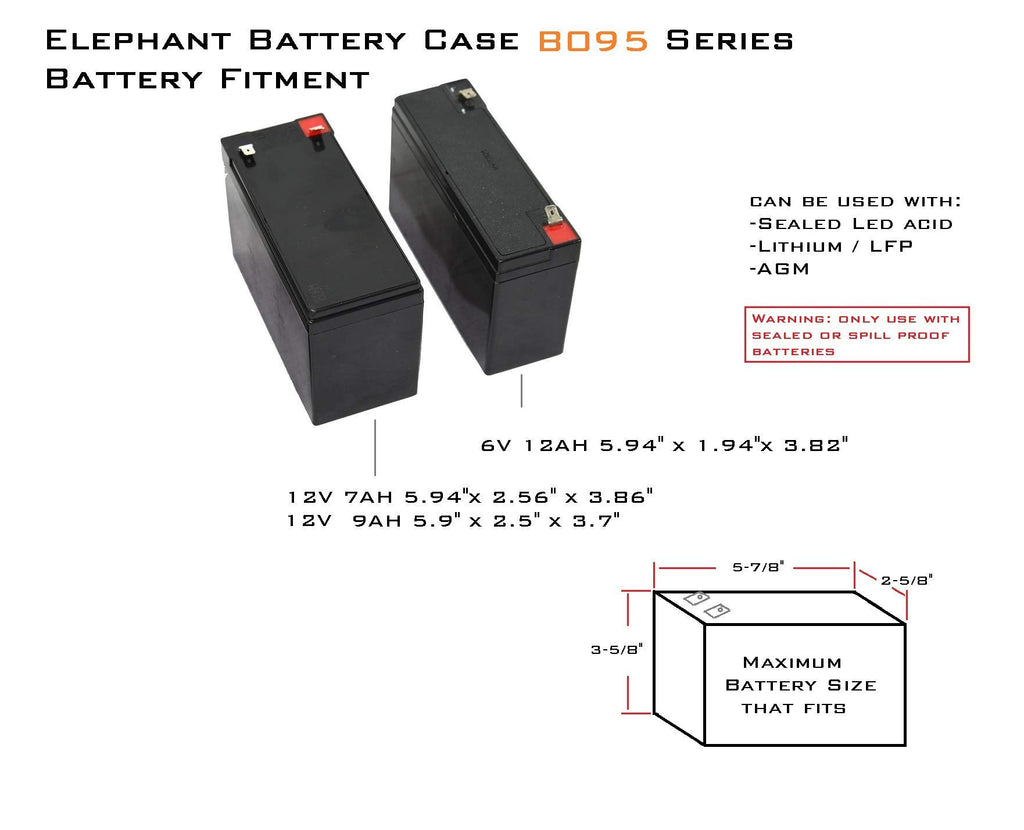 Elephant Battery Case B095 Series
Battery Fitment

can be used with:
-Sealed Led acid
-Lithium / LFP
-AGM

Warning: only use with sealed or spill proof batteries

6V 12AH 5.94" x 1.94"x 3.82"

12V 7AH 5.94"x 2.56" x 3.86"
12V 9AH 5.9" x 2.5" x 3.7"

5-7/8"
2-5/8"
3-5/8"

Maximum Battery Size that fits