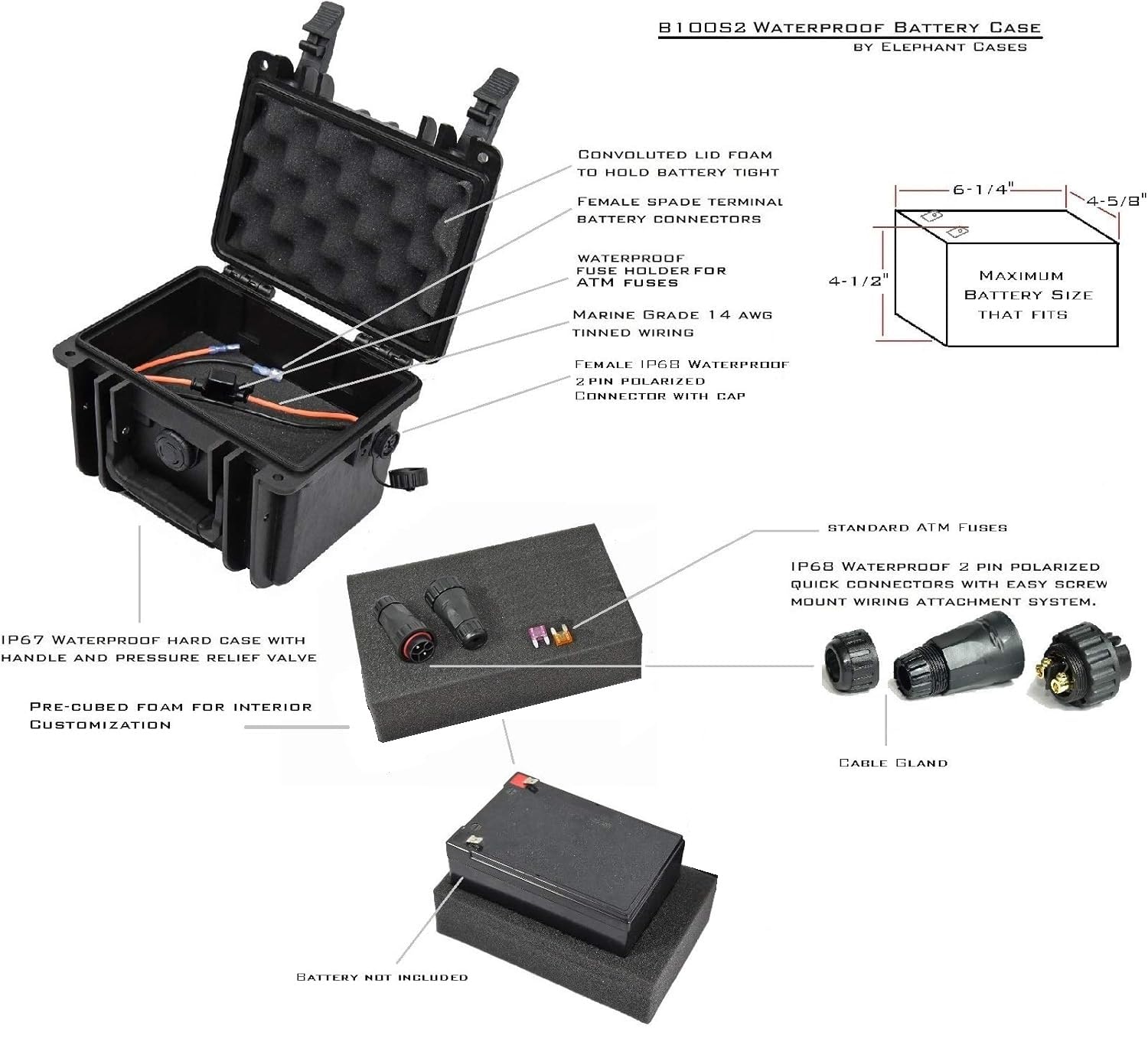 B100S2 Waterproof Battery Case
by Elephant Cases

Convoluted lid foam to hold battery tight

Female spade terminal battery connectors

waterproof fuse holder for ATM fuses

Marine Grade 14 awg tinned wiring

Female IP68 Waterproof 2 pin polarized Connector with cap

6-1/4"
4-5/8"
4-1/2"
Maximum Battery Size that fits

standard ATM Fuses

IP68 Waterproof 2 pin polarized quick connectors with easy screw mount wiring attachment system.

IP67 Waterproof hard case with handle and pressure relief valve

Pre-cubed foam for interior Customization

Cable Gland

Battery not included